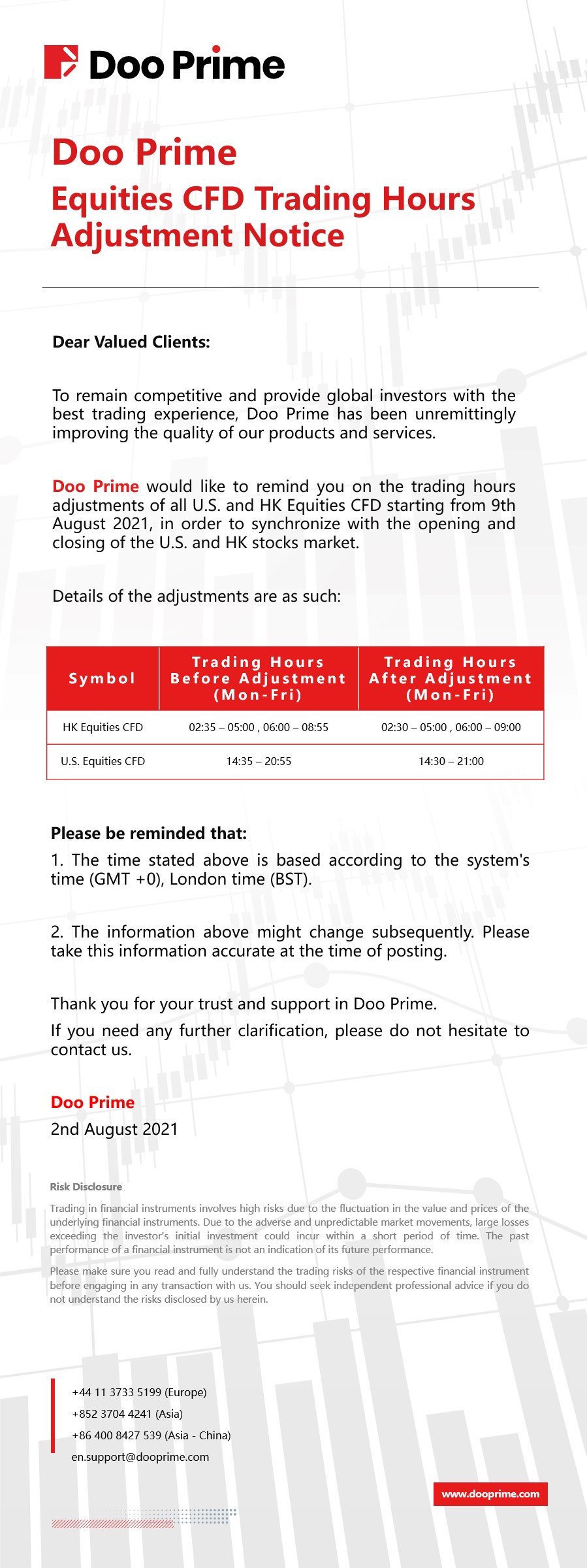 Doo Prime

Doo Prime
Equities CFD Trading Hours Adjustment Notice

Dear Valued Clients:

To remain competitive and provide global investors with the best trading experience, Doo Prime has been unremittingly improving the quality of our products and services.

Doo Prime would like to remind you on the trading hours adjustments of all U.S. and HK Equities CFD starting from 9th August 2021, in order to synchronize with the opening and closing of the U.S. and HK stocks market.

Details of the adjustments are as such:

| Symbol | Trading Hours Before Adjustment (Mon-Fri) | Trading Hours After Adjustment (Mon-Fri) |
|---|---|---|
| HK Equities CFD | 02:35 – 05:00 , 06:00 – 08:55 | 02:30 – 05:00 , 06:00 – 09:00 |
| U.S. Equities CFD | 14:35 – 20:55 | 14:30 – 21:00 |

Please be reminded that:
1. The time stated above is based according to the system's time (GMT +0), London time (BST).

2. The information above might change subsequently. Please take this information accurate at the time of posting.

Thank you for your trust and support in Doo Prime.
If you need any further clarification, please do not hesitate to contact us.

Doo Prime
2nd August 2021

Risk Disclosure
Trading in financial instruments involves high risks due to the fluctuation in the value and prices of the underlying financial instruments. Due to the adverse and unpredictable market movements, large losses exceeding the investor's initial investment could incur within a short period of time. The past performance of a financial instrument is not an indication of its future performance.

Please make sure you read and fully understand the trading risks of the respective financial instrument before engaging in any transaction with us. You should seek independent professional advice if you do not understand the risks disclosed by us herein.

+44 11 3733 5199 (Europe)
+852 3704 4241 (Asia)
+86 400 8427 539 (Asia - China)
en.support@dooprime.com

www.dooprime.com